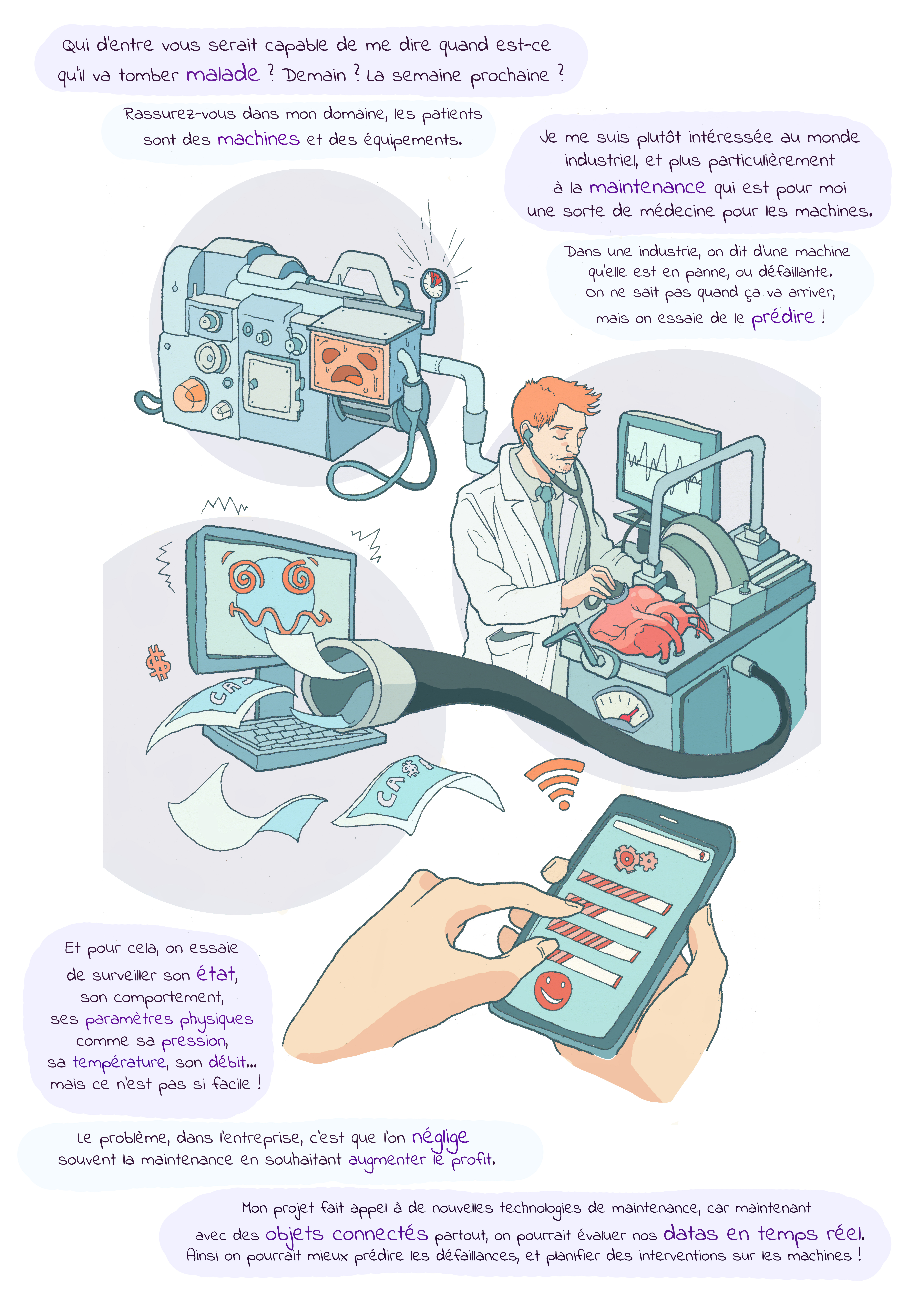 Qui d'entre vous serait capable de me dire quand est-ce qu'il va tomber malade ? Demain ? La semaine prochaine ?

Rassurez-vous dans mon domaine, les patients sont des machines et des équipements.

Je me suis plutôt intéressée au monde industriel, et plus particulièrement à la maintenance qui est pour moi une sorte de médecine pour les machines.

Dans une industrie, on dit d'une machine qu'elle est en panne, ou défaillante. On ne sait pas quand ça va arriver, mais on essaie de le prédire !

CA$

CA$

Et pour cela, on essaie de surveiller son état, son comportement, ses paramètres physiques comme sa pression, sa température, son débit... mais ce n'est pas si facile !

Le problème, dans l'entreprise, c'est que l'on néglige souvent la maintenance en souhaitant augmenter le profit.

Mon projet fait appel à de nouvelles technologies de maintenance, car maintenant avec des objets connectés partout, on pourrait évaluer nos datas en temps réel. Ainsi on pourrait mieux prédire les défaillances, et planifier des interventions sur les machines !